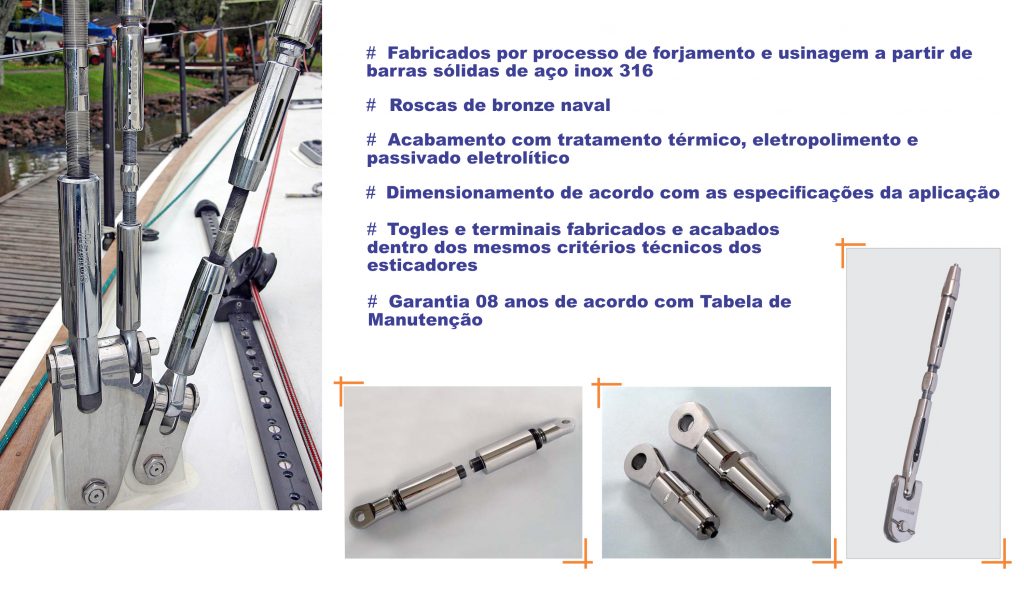 # Fabricados por processo de forjamento e usinagem a partir de barras sólidas de aço inox 316

# Roscas de bronze naval

# Acabamento com tratamento térmico, eletropolimento e passivado eletrolítico

# Dimensionamento de acordo com as especificações da aplicação

# Togles e terminais fabricados e acabados dentro dos mesmos critérios técnicos dos esticadores

# Garantia 08 anos de acordo com Tabela de Manutenção